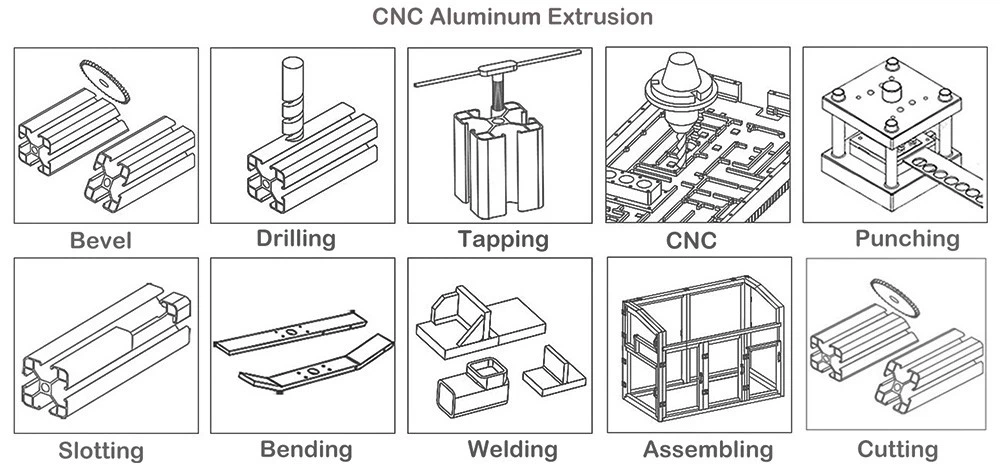 CNC Aluminum Extrusion

Bevel

Drilling

Tapping

CNC

Punching

Slotting

Bending

Welding

Assembling

Cutting